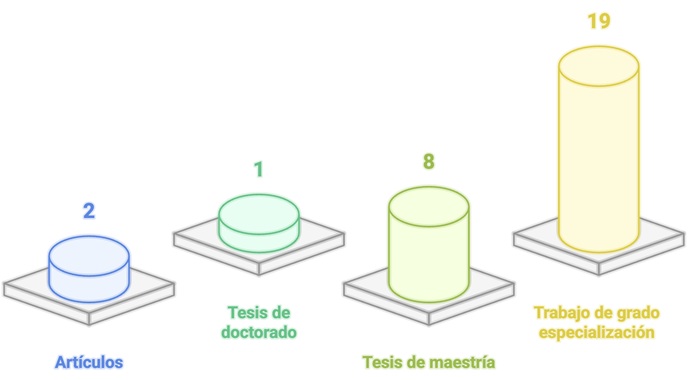 2

Artículos

1

Tesis de doctorado

8

Tesis de maestría

19

Trabajo de grado especialización